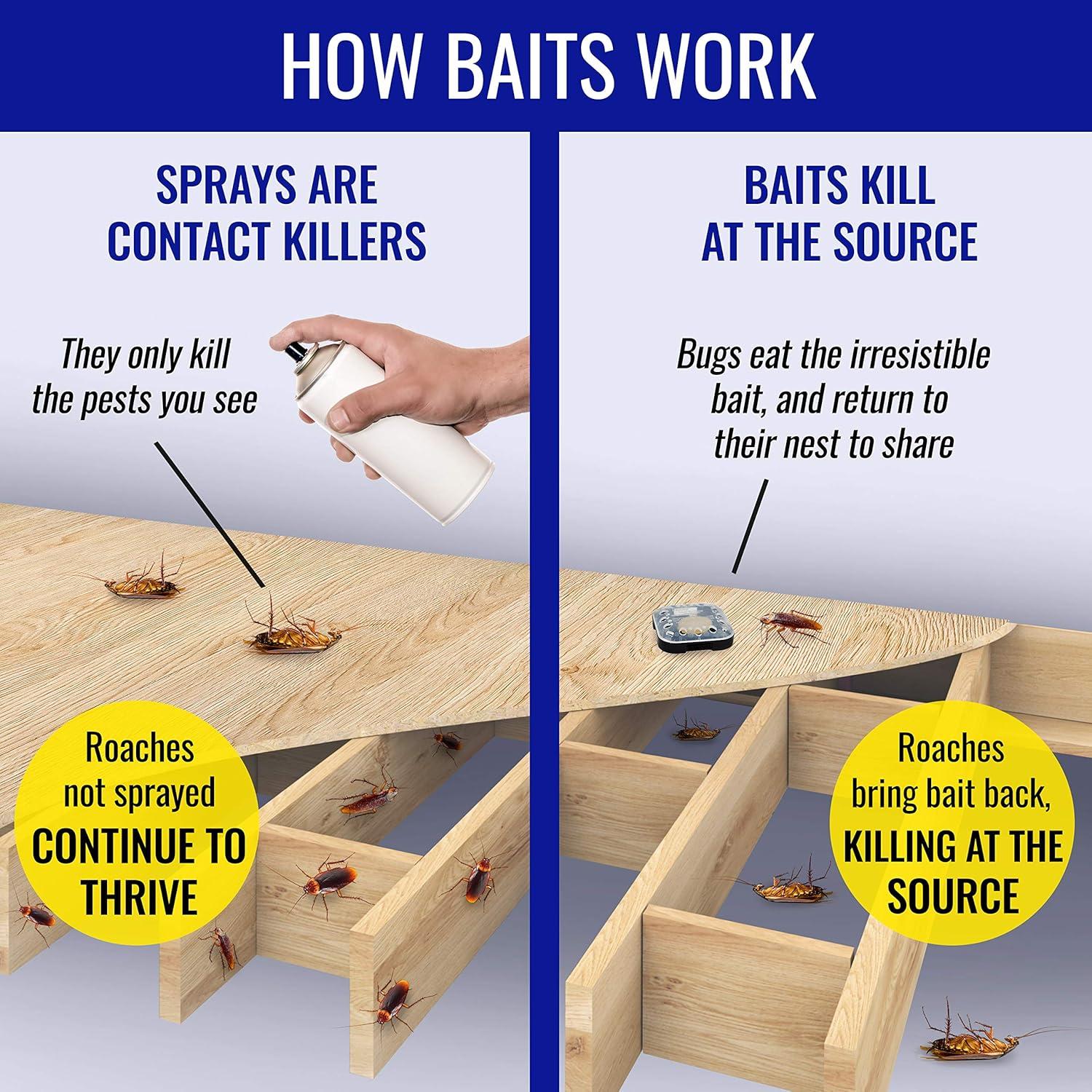 HOW BAITS WORK

SPRAYS ARE CONTACT KILLERS

They only kill the pests you see

Roaches not sprayed CONTINUE TO THRIVE

BAITS KILL AT THE SOURCE

Bugs eat the irresistible bait, and return to their nest to share

Roaches bring bait back, KILLING AT THE SOURCE