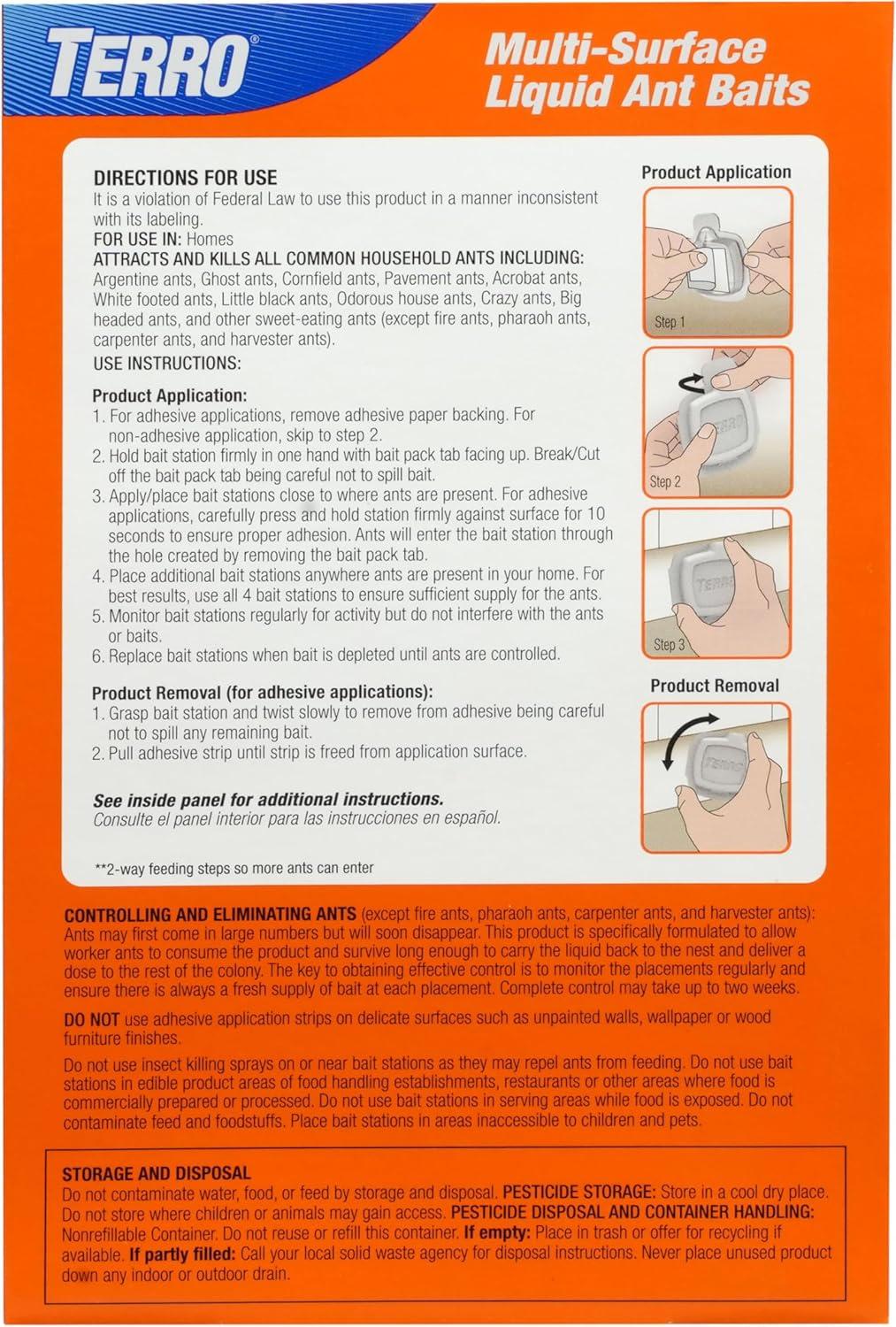 TERRO®

Multi-Surface Liquid Ant Baits

DIRECTIONS FOR USE
It is a violation of Federal Law to use this product in a manner inconsistent with its labeling.
FOR USE IN: Homes
ATTRACTS AND KILLS ALL COMMON HOUSEHOLD ANTS INCLUDING:
Argentine ants, Ghost ants, Cornfield ants, Pavement ants, Acrobat ants, White footed ants, Little black ants, Odorous house ants, Crazy ants, Big headed ants, and other sweet-eating ants (except fire ants, pharaoh ants, carpenter ants, and harvester ants).
USE INSTRUCTIONS:

Product Application:
1. For adhesive applications, remove adhesive paper backing. For non-adhesive application, skip to step 2.
2. Hold bait station firmly in one hand with bait pack tab facing up. Break/Cut off the bait pack tab being careful not to spill bait.
3. Apply/place bait stations close to where ants are present. For adhesive applications, carefully press and hold station firmly against surface for 10 seconds to ensure proper adhesion. Ants will enter the bait station through the hole created by removing the bait pack tab.
4. Place additional bait stations anywhere ants are present in your home. For best results, use all 4 bait stations to ensure sufficient supply for the ants.
5. Monitor bait stations regularly for activity but do not interfere with the ants or baits.
6. Replace bait stations when bait is depleted until ants are controlled.

Product Removal (for adhesive applications):
1. Grasp bait station and twist slowly to remove from adhesive being careful not to spill any remaining bait.
2. Pull adhesive strip until strip is freed from application surface.

See inside panel for additional instructions.
Consulte el panel interior para las instrucciones en español.

**2-way feeding steps so more ants can enter

Product Application

Step 1

TERRO

Step 2

TERRO

Step 3

Product Removal

TERRO

CONTROLLING AND ELIMINATING ANTS (except fire ants, pharaoh ants, carpenter ants, and harvester ants): Ants may first come in large numbers but will soon disappear. This product is specifically formulated to allow worker ants to consume the product and survive long enough to carry the liquid back to the nest and deliver a dose to the rest of the colony. The key to obtaining effective control is to monitor the placements regularly and ensure there is always a fresh supply of bait at each placement. Complete control may take up to two weeks.

DO NOT use adhesive application strips on delicate surfaces such as unpainted walls, wallpaper or wood furniture finishes.

Do not use insect killing sprays on or near bait stations as they may repel ants from feeding. Do not use bait stations in edible product areas of food handling establishments, restaurants or other areas where food is commercially prepared or processed. Do not use bait stations in serving areas while food is exposed. Do not contaminate feed and foodstuffs. Place bait stations in areas inaccessible to children and pets.

STORAGE AND DISPOSAL
Do not contaminate water, food, or feed by storage and disposal. PESTICIDE STORAGE: Store in a cool dry place. Do not store where children or animals may gain access. PESTICIDE DISPOSAL AND CONTAINER HANDLING: Nonrefillable Container. Do not reuse or refill this container. If empty: Place in trash or offer for recycling if available. If partly filled: Call your local solid waste agency for disposal instructions. Never place unused product down any indoor or outdoor drain.