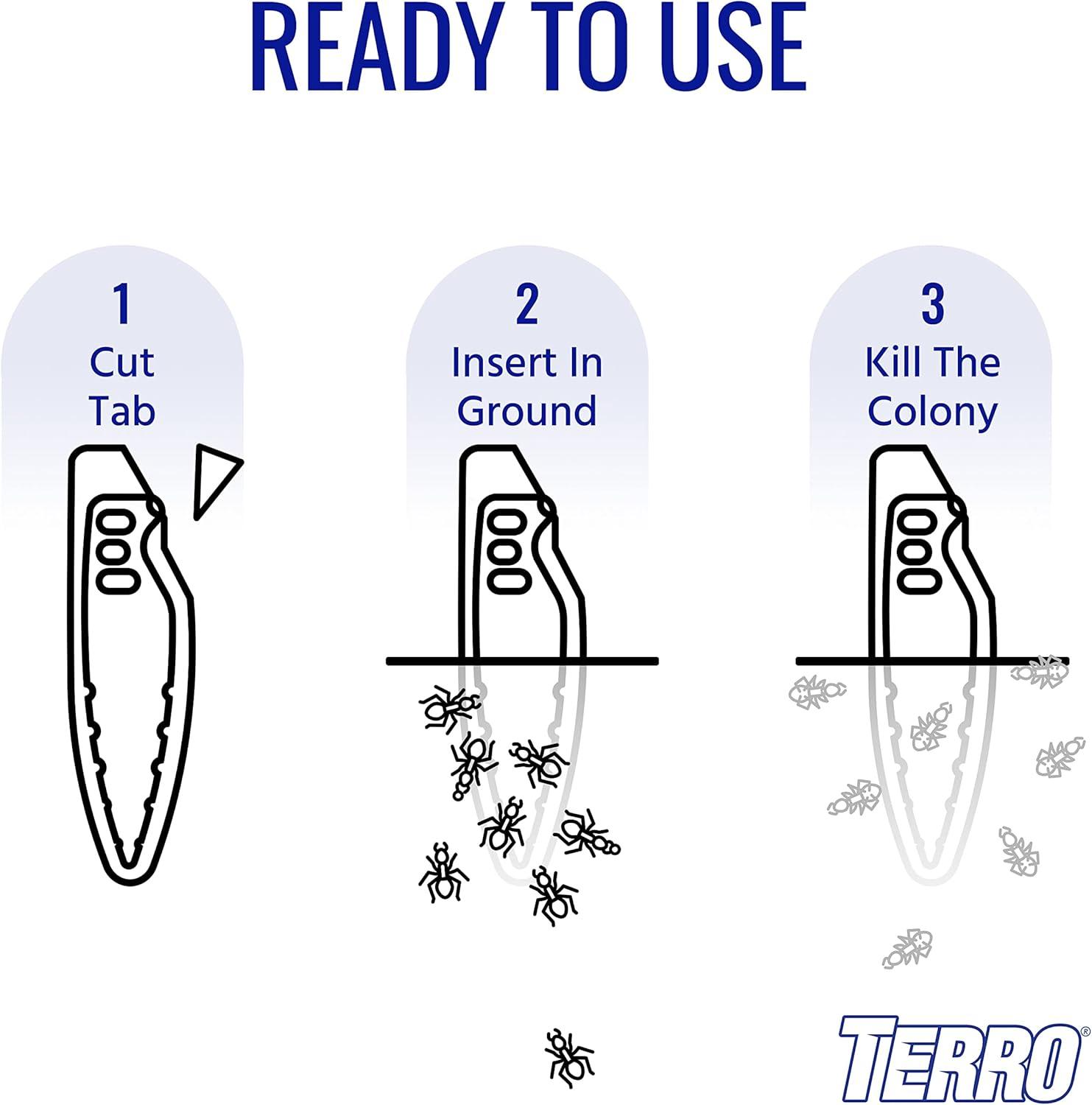 READY TO USE

1
Cut Tab

2
Insert In Ground

3
Kill The Colony

TERRO®