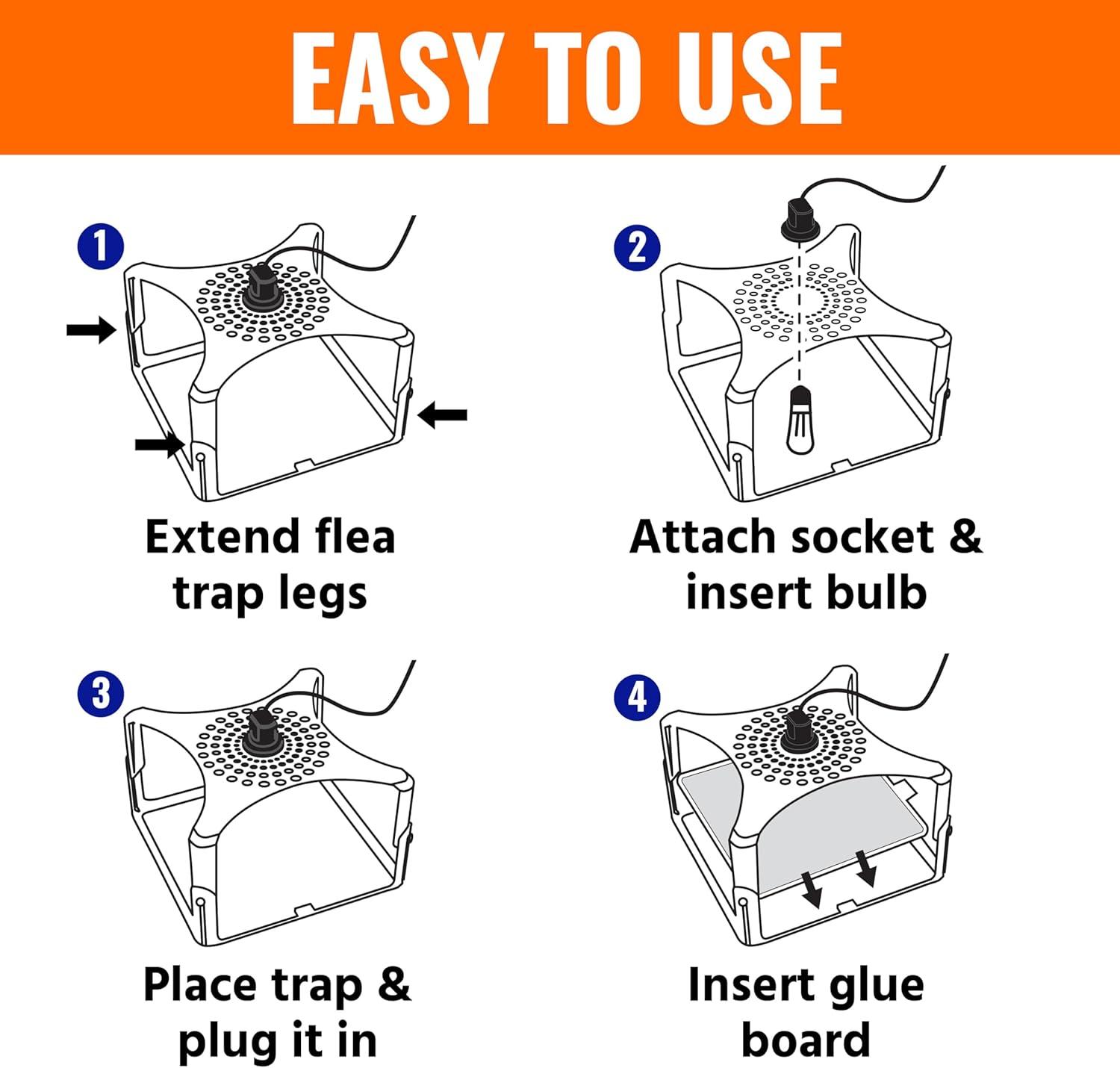 EASY TO USE

1

Extend flea trap legs

2

Attach socket & insert bulb

3

Place trap & plug it in

4

Insert glue board