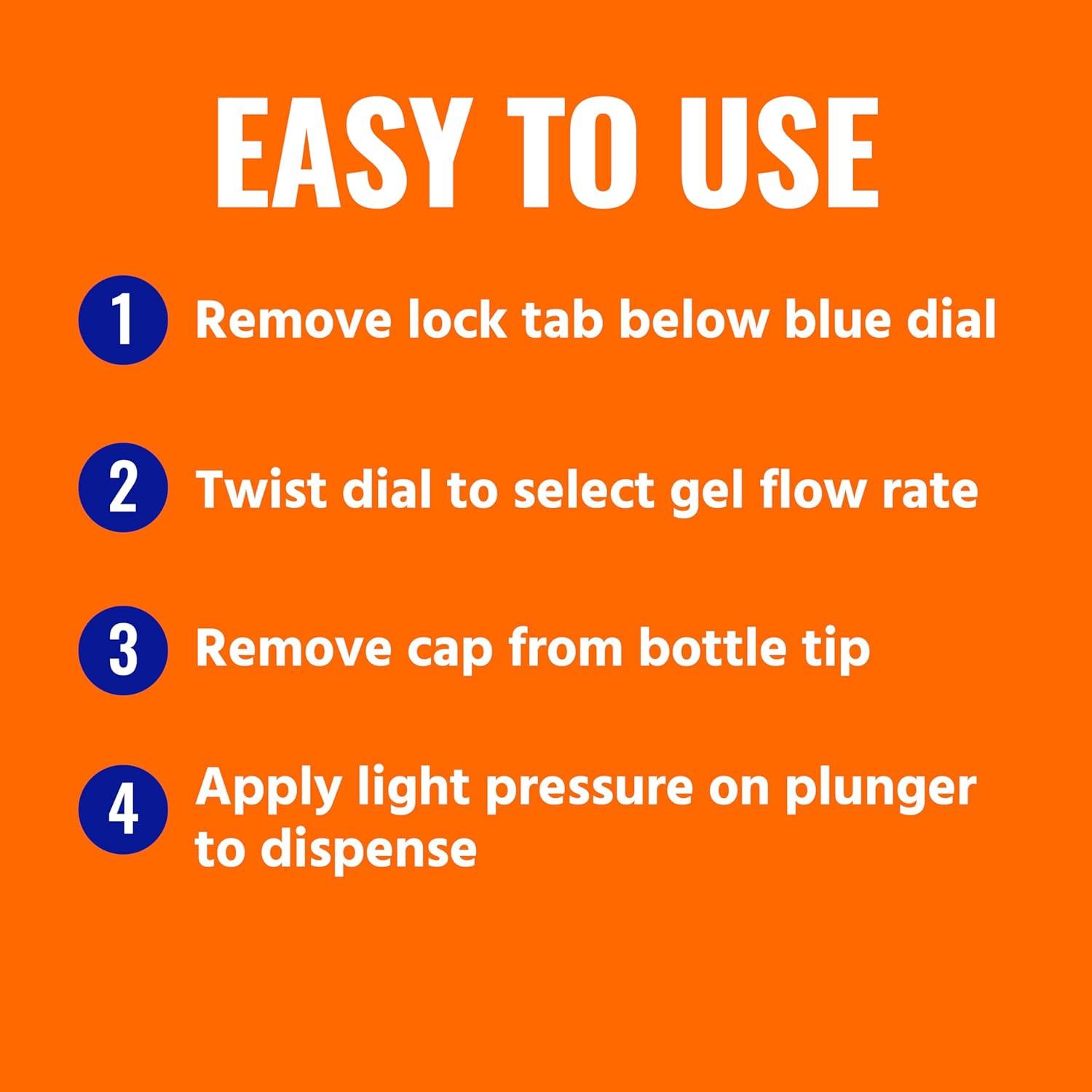 EASY TO USE

1 Remove lock tab below blue dial

2 Twist dial to select gel flow rate

3 Remove cap from bottle tip

4 Apply light pressure on plunger to dispense